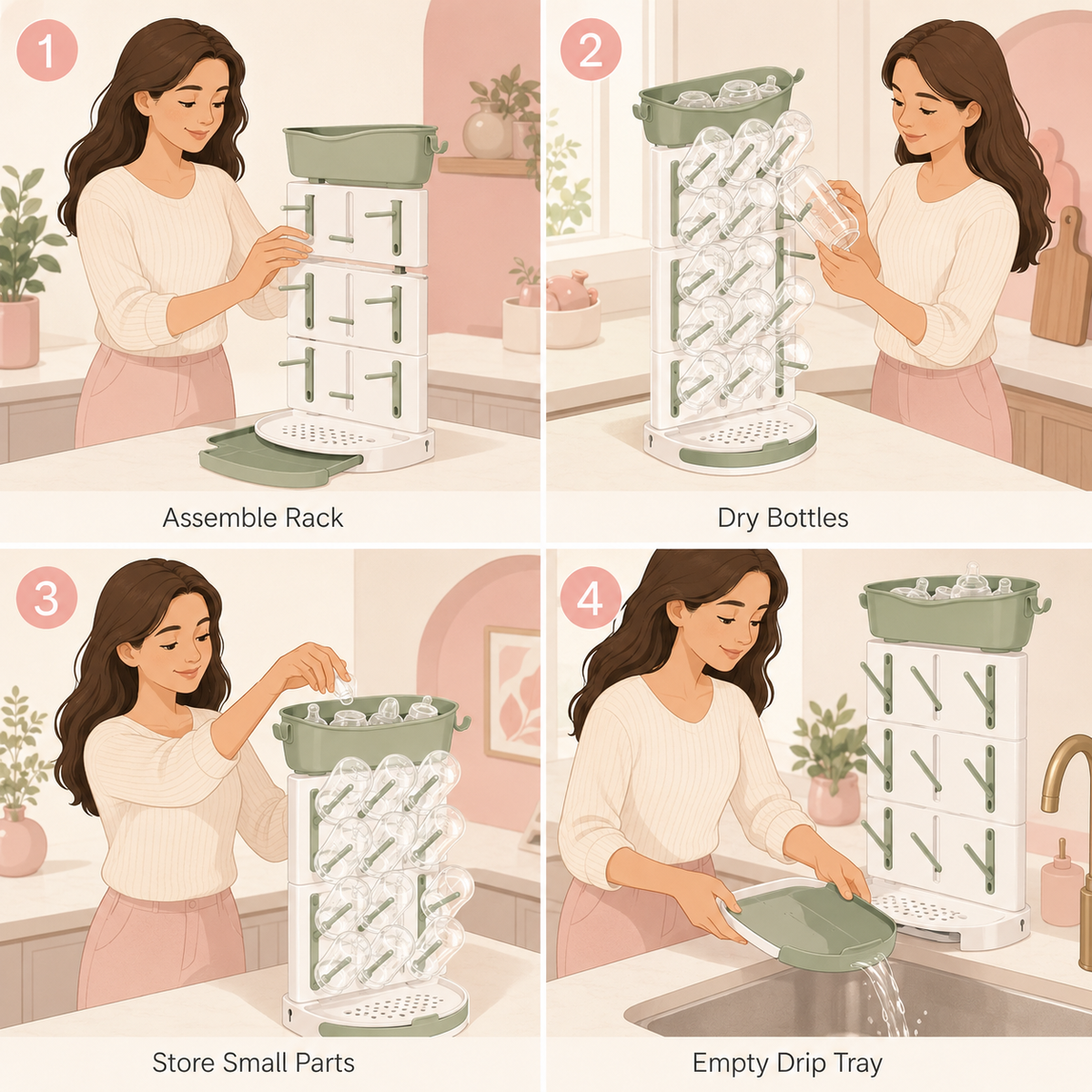 1

Assemble Rack

2

Dry Bottles

3

Store Small Parts

4

Empty Drip Tray