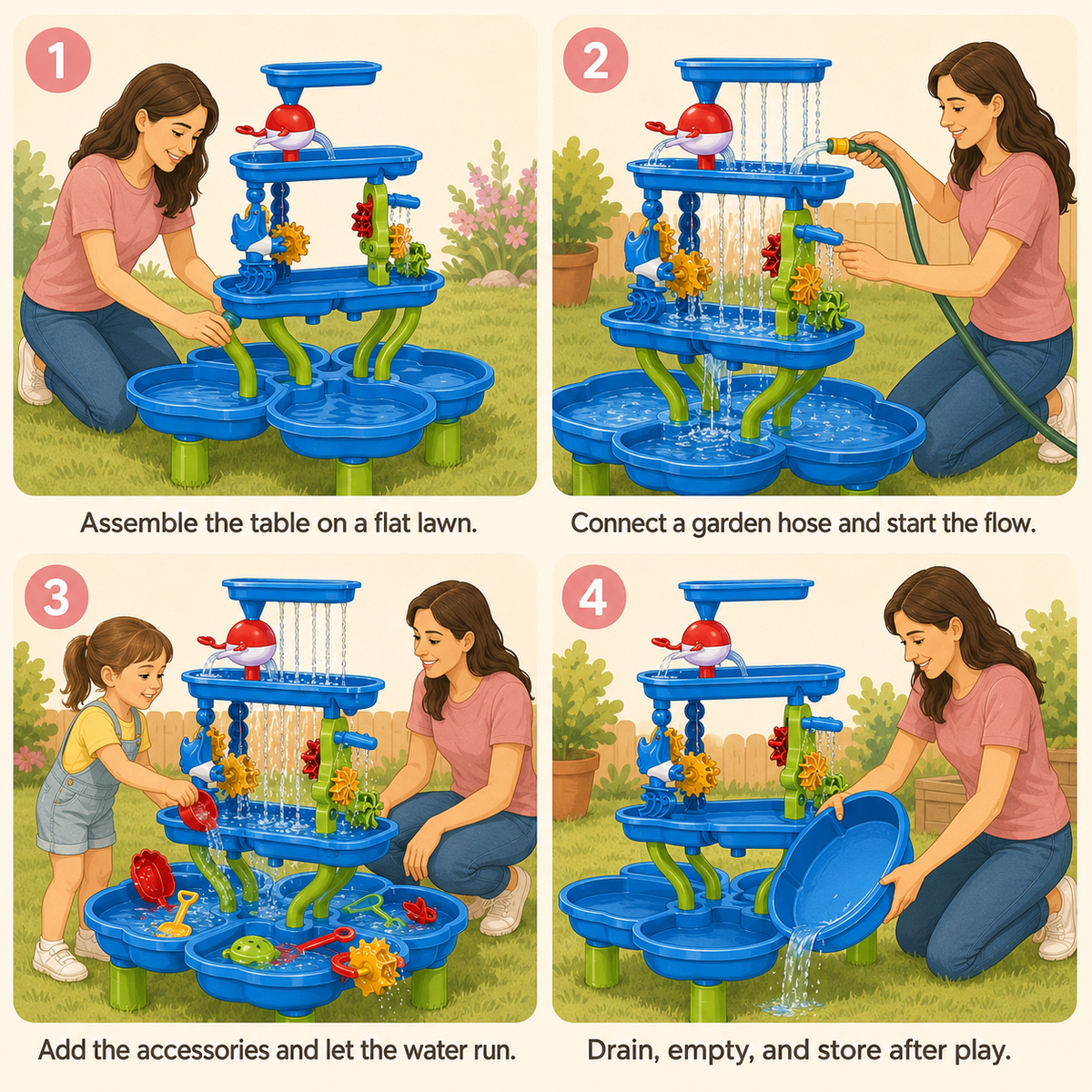 1

Assemble the table on a flat lawn.

2

Connect a garden hose and start the flow.

3

Add the accessories and let the water run.

4

Drain, empty, and store after play.