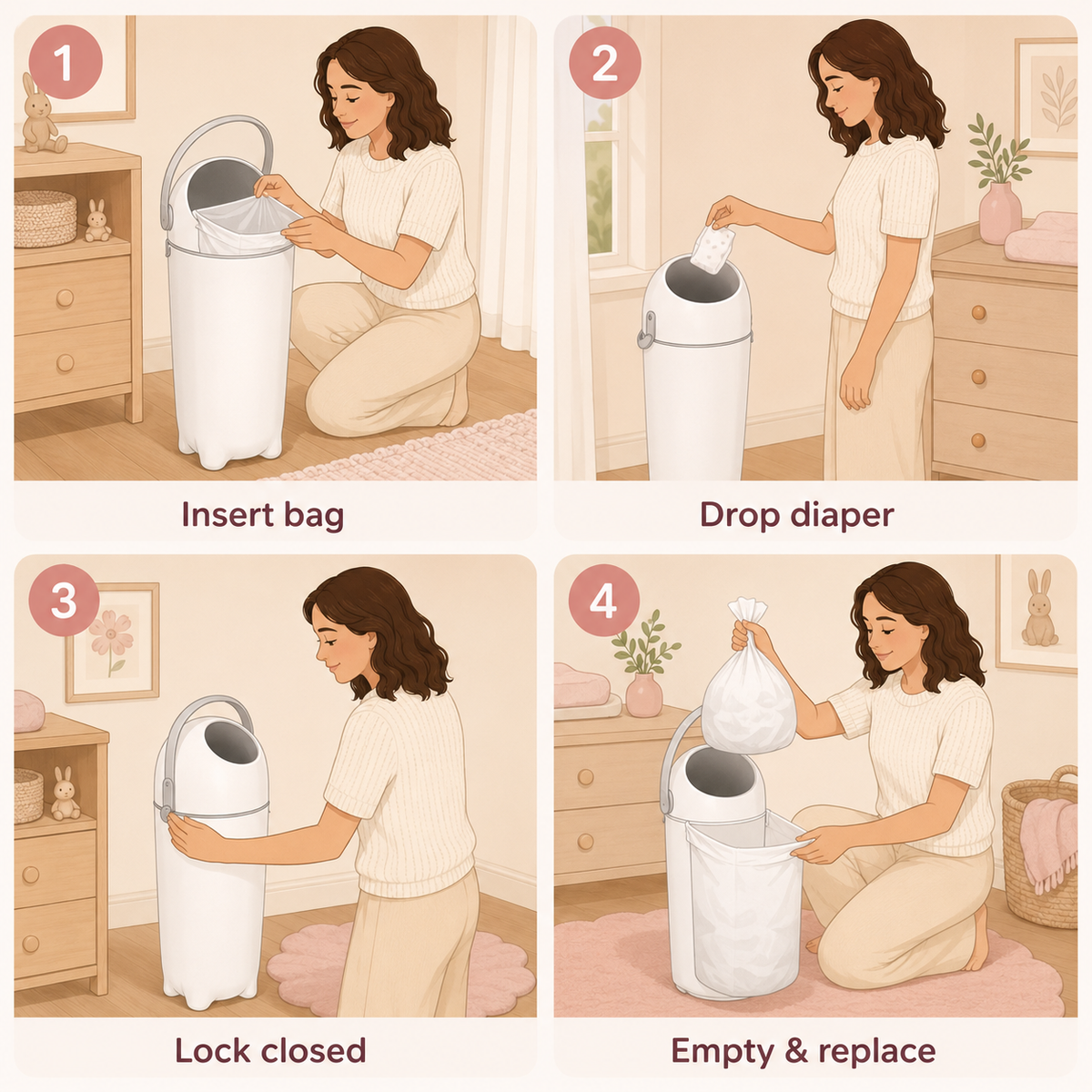 1

Insert bag

2

Drop diaper

3

Lock closed

4

Empty & replace