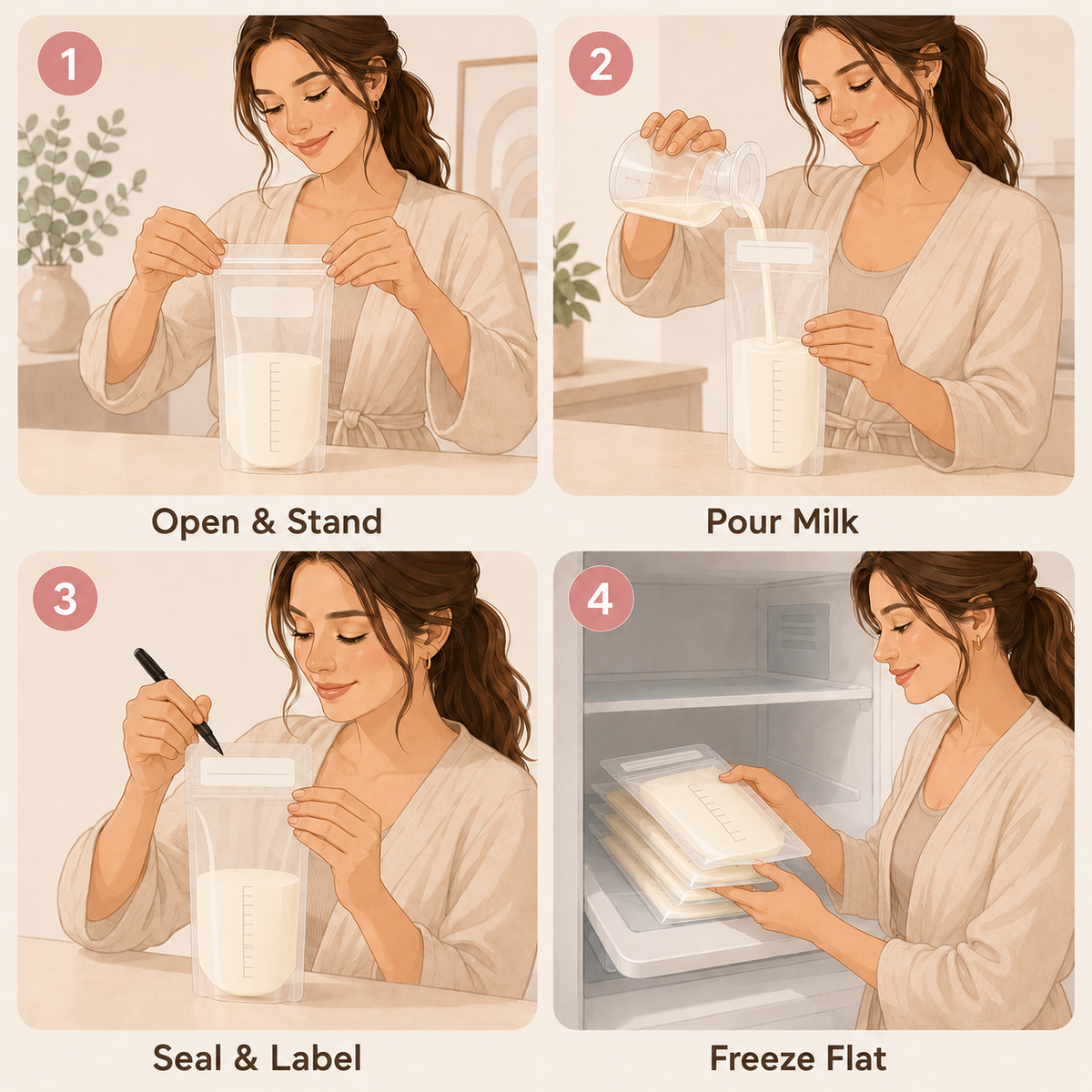 1

Open & Stand

2

Pour Milk

3

Seal & Label

4

Freeze Flat