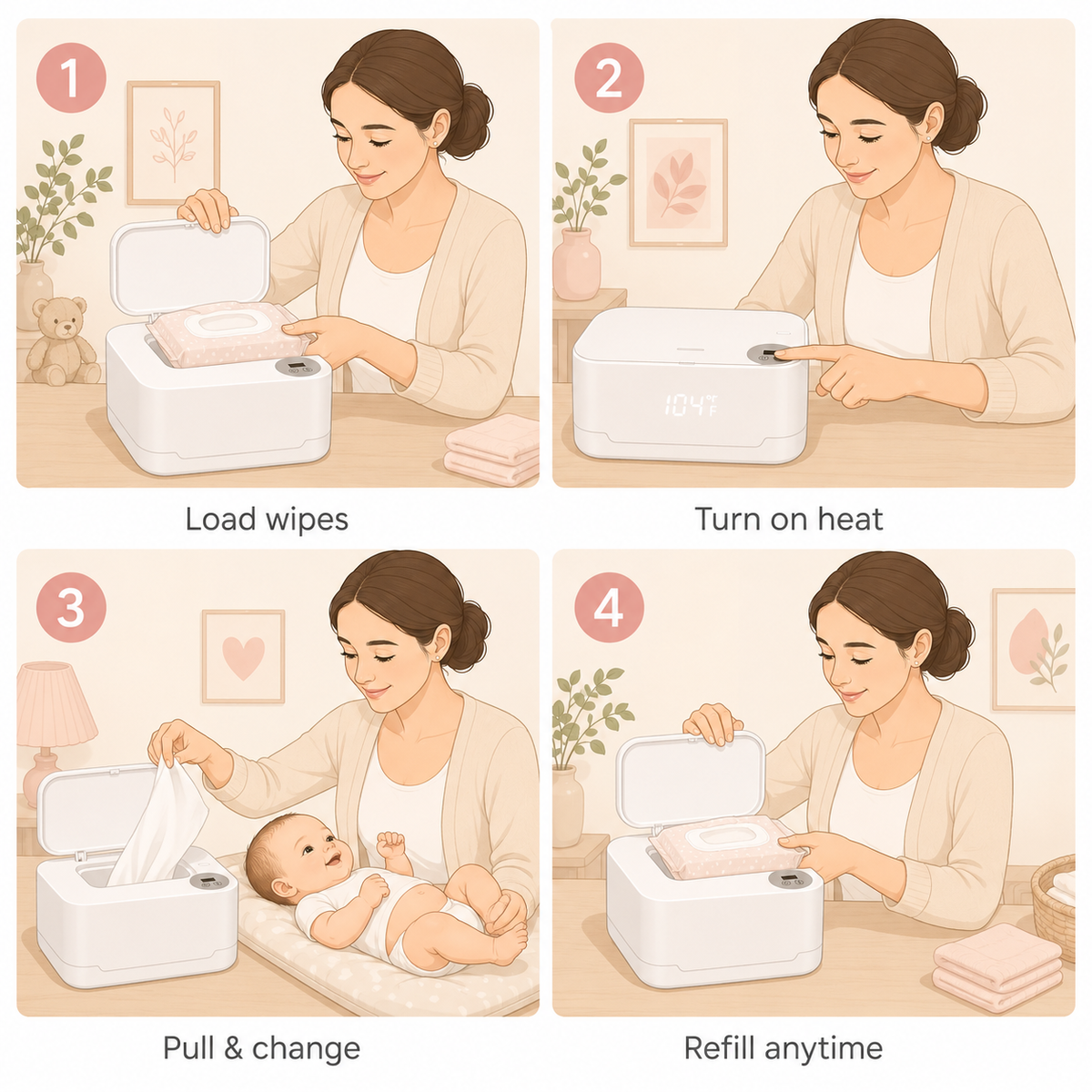 1

Load wipes

2

104°F

Turn on heat

3

Pull & change

4

Refill anytime