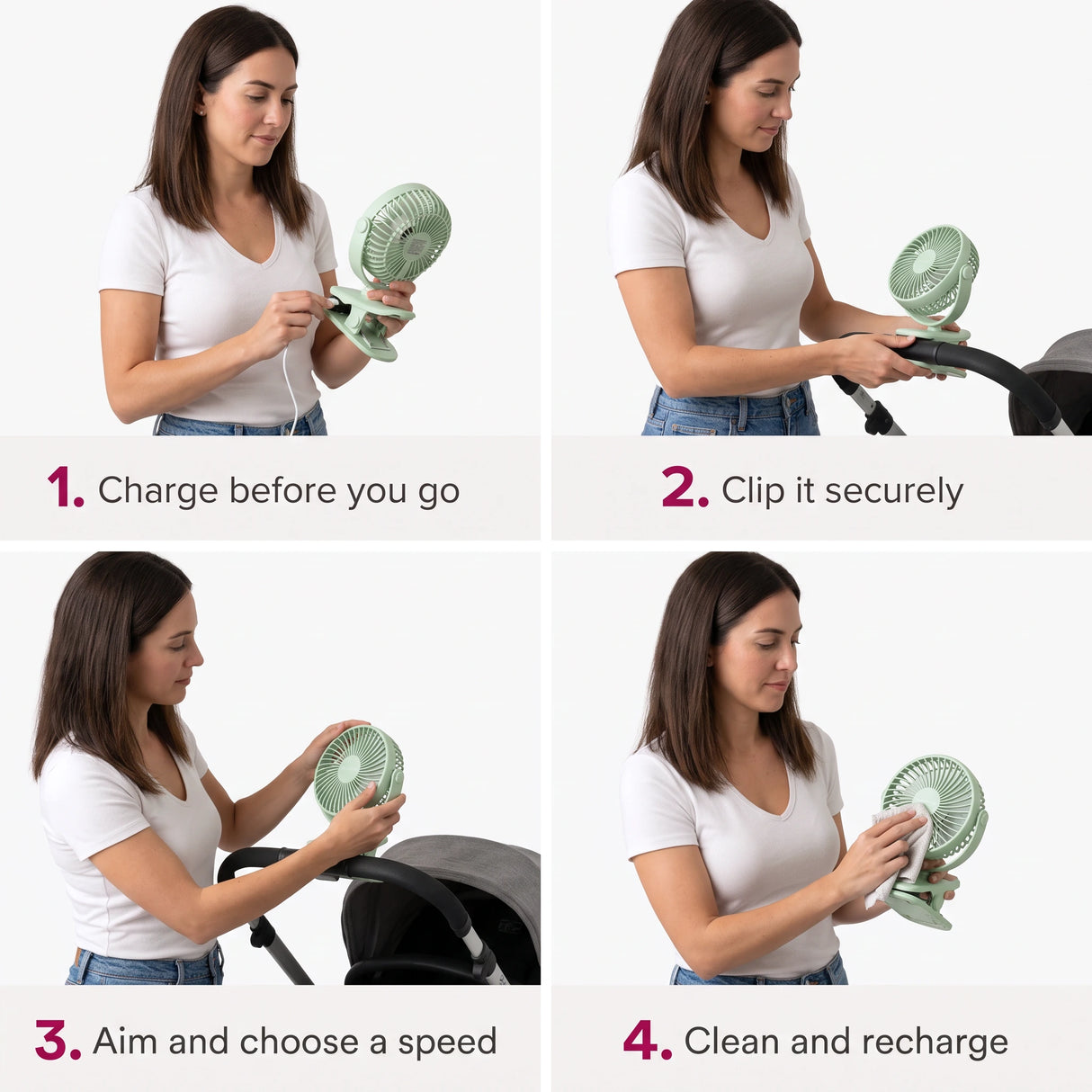 1. Charge before you go

2. Clip it securely

3. Aim and choose a speed

4. Clean and recharge