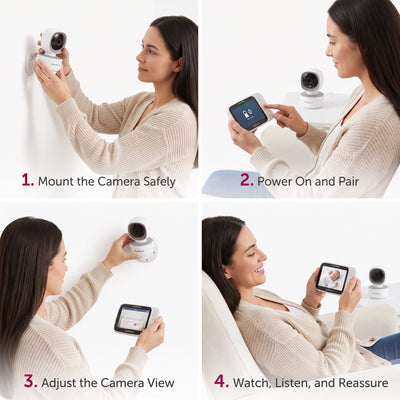 1. Mount the Camera Safely

2. Power On and Pair

3. Adjust the Camera View

4. Watch, Listen, and Reassure