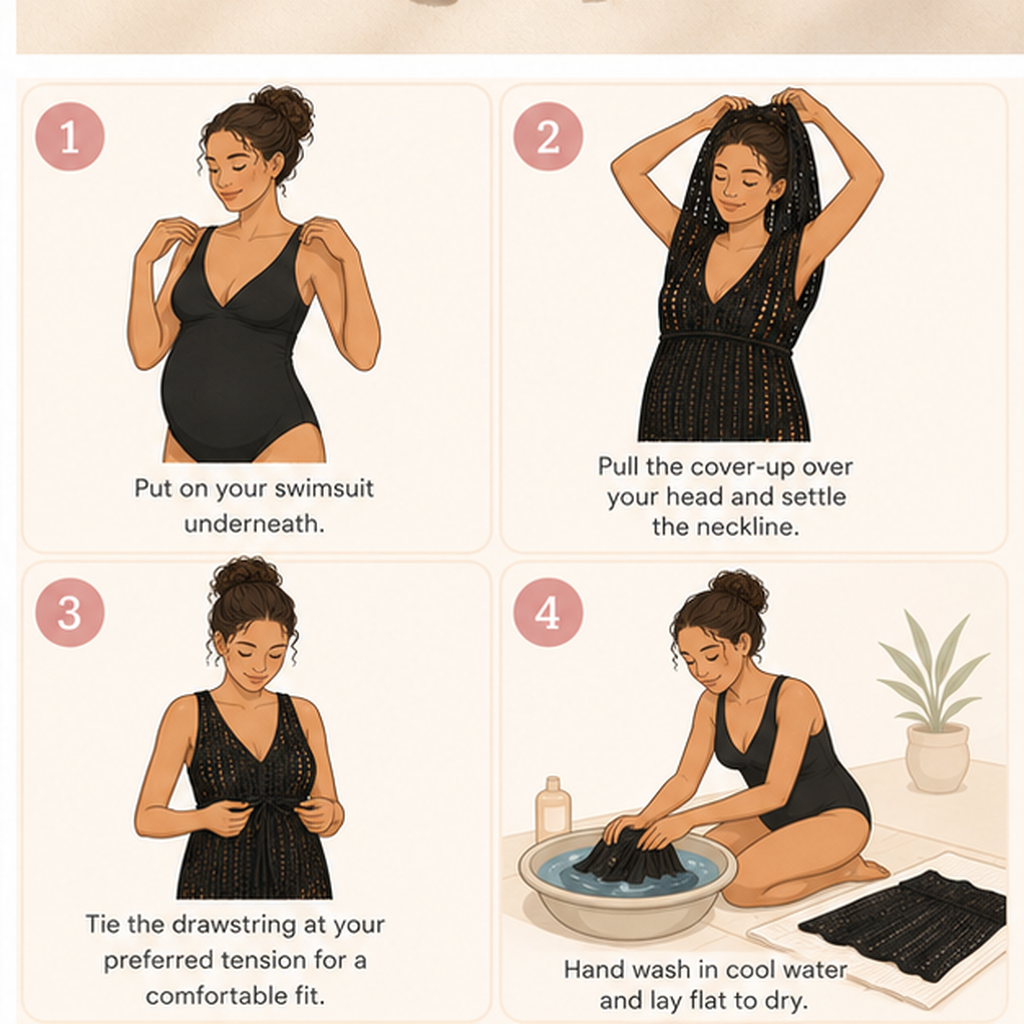 1

Put on your swimsuit underneath.

2

Pull the cover-up over your head and settle the neckline.

3

Tie the drawstring at your preferred tension for a comfortable fit.

4

Hand wash in cool water and lay flat to dry.